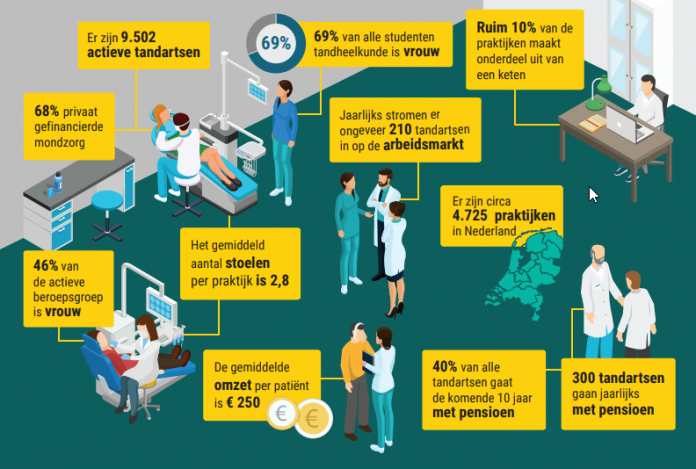 Er zijn 9.502 actieve tandartsen

69%

69% van alle studenten tandheelkunde is vrouw

Ruim 10% van de praktijken maakt onderdeel uit van een keten

68% privaat gefinancierde mondzorg

Jaarlijks stromen er ongeveer 210 tandartsen in op de arbeidsmarkt

Er zijn circa 4.725 praktijken in Nederland

Het gemiddeld aantal stoelen per praktijk is 2,8

46% van de actieve beroepsgroep is vrouw

De gemiddelde omzet per patiënt is € 250

40% van alle tandartsen gaat de komende 10 jaar met pensioen

300 tandartsen gaan jaarlijks met pensioen